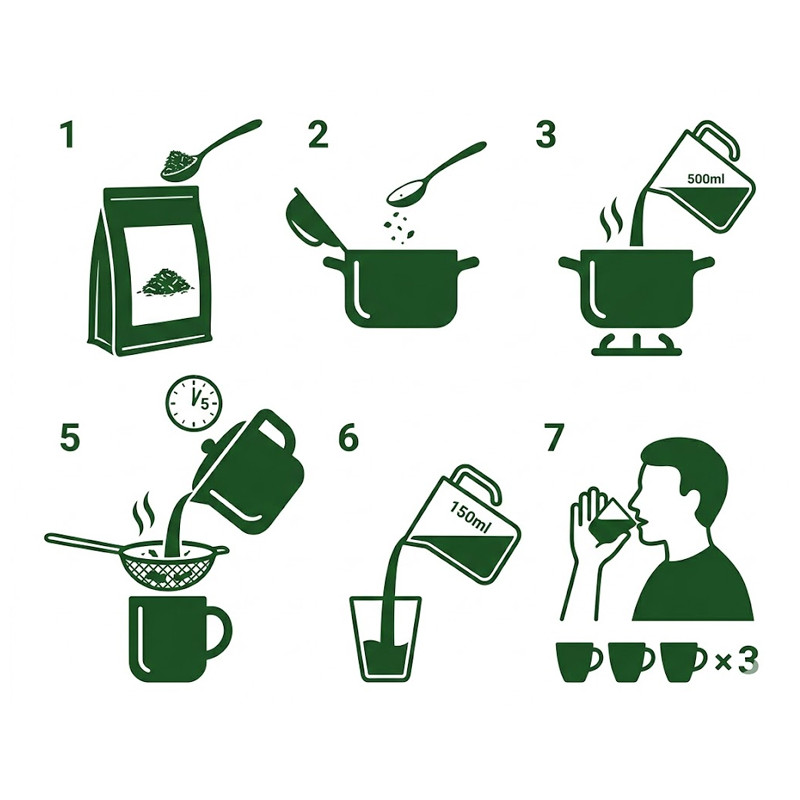 1

2

3

500ml

5

5

6

150ml

7

×3